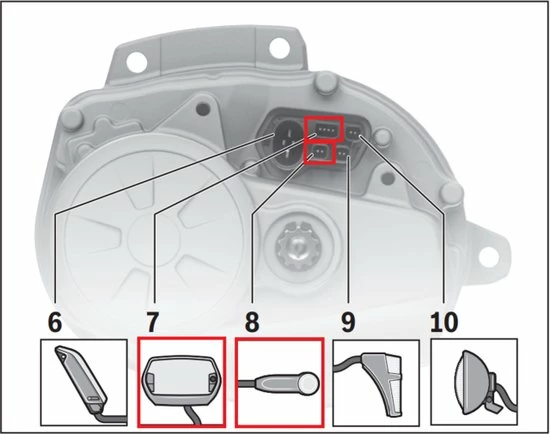 6
7
8
9
10