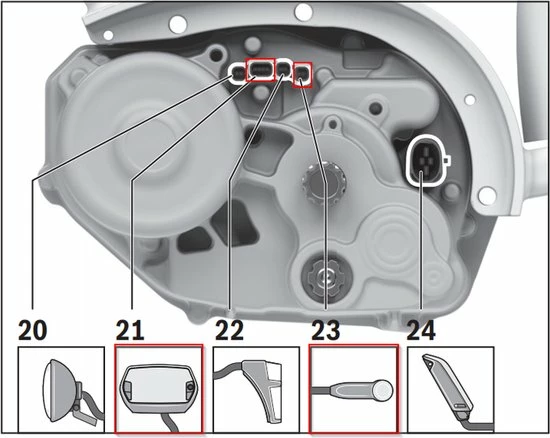 20
21
22
23
24