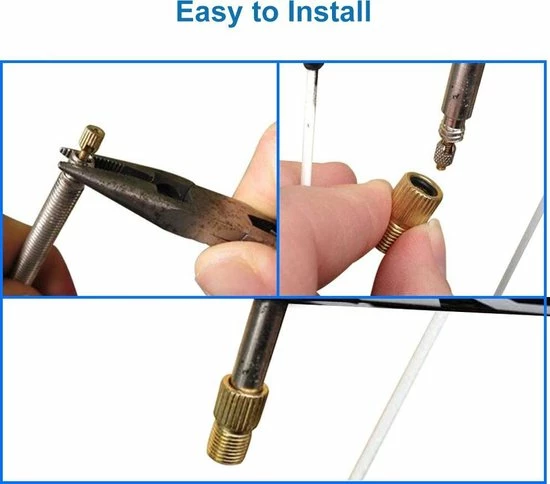 Easy to Install