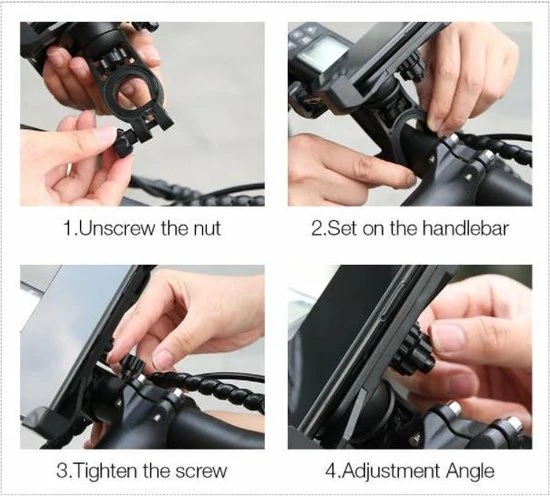 1.Unscrew the nut

2.Set on the handlebar

3.Tighten the screw

4.Adjustment Angle