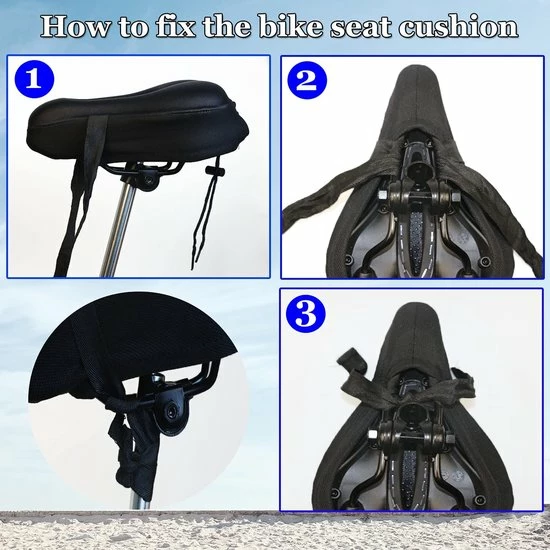 How to fix the bike seat cushion

1

2

3