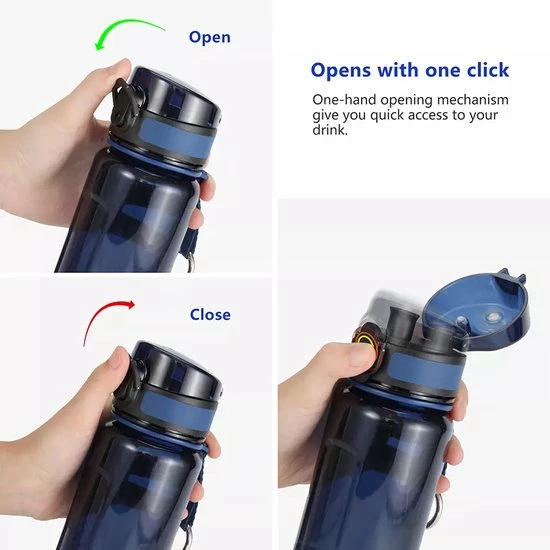 Open

Opens with one click

One-hand opening mechanism give you quick access to your drink.

Close