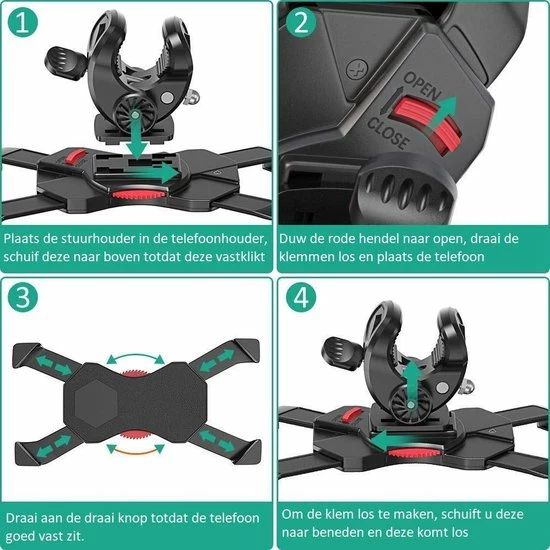 1

Plaats de stuurhouder in de telefoonhouder, schuif deze naar boven totdat deze vastklikt

2

OPEN

CLOSE

Duw de rode hendel naar open, draai de klemmen los en plaats de telefoon

3

Draai aan de draai knop totdat de telefoon goed vast zit.

4

Om de klem los te maken, schuift u deze naar beneden en deze komt los