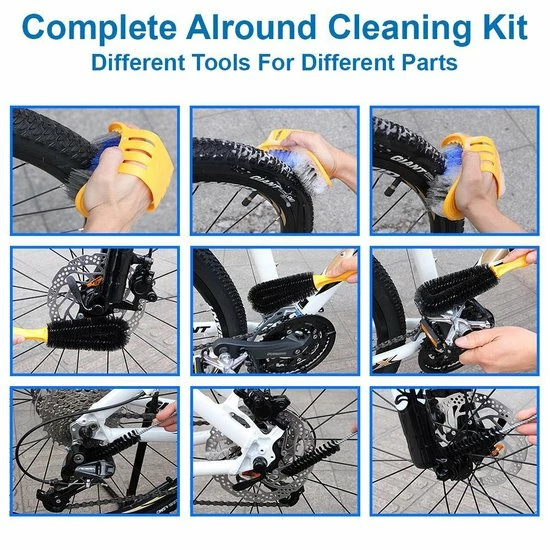 Complete Alround Cleaning Kit
Different Tools For Different Parts

GIANT

GIANT