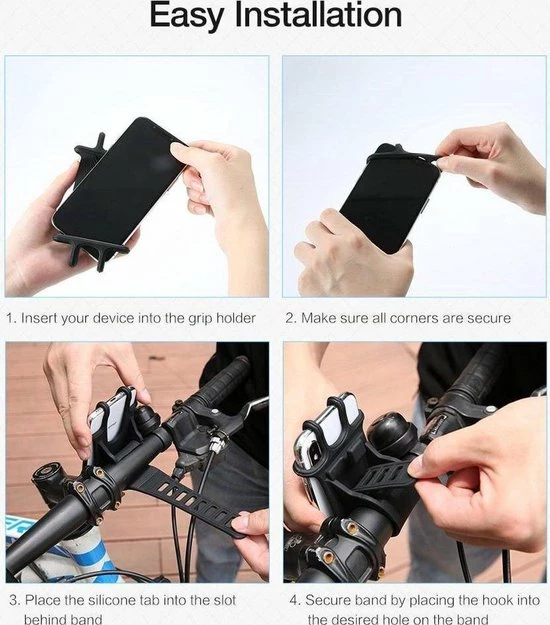 Easy Installation

1. Insert your device into the grip holder

2. Make sure all corners are secure

3. Place the silicone tab into the slot behind band

4. Secure band by placing the hook into the desired hole on the band