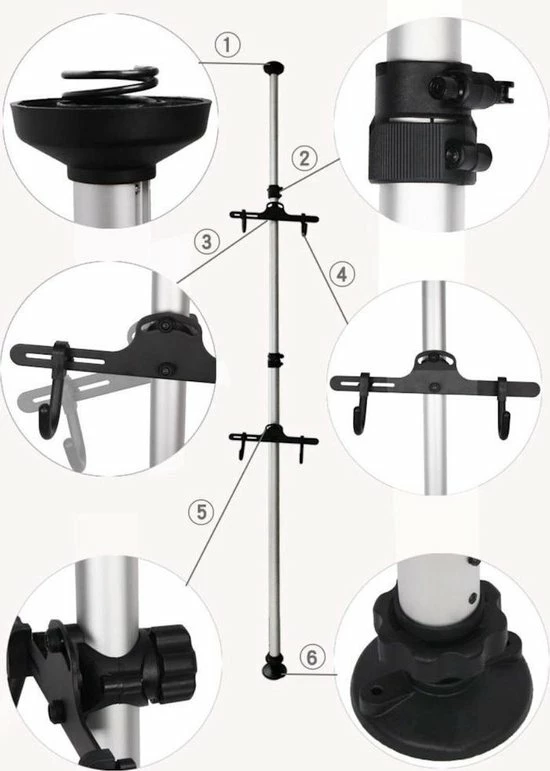 ①
②
③
④
⑤
⑥