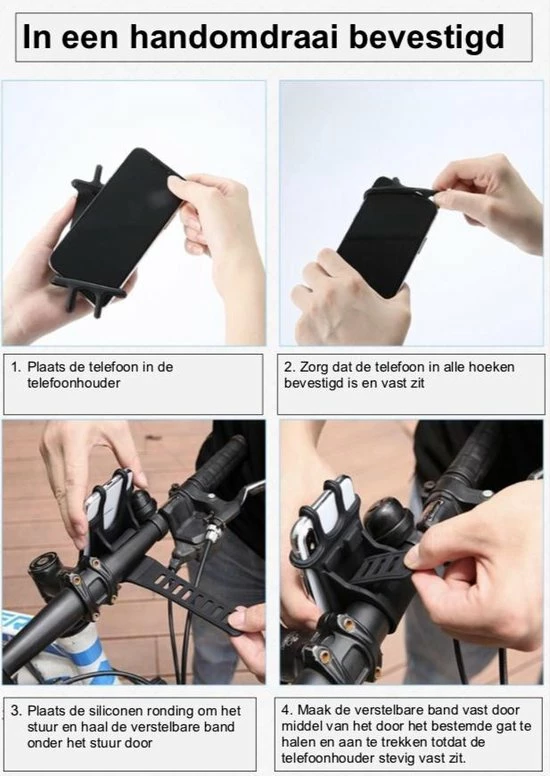 In een handomdraai bevestigd

1. Plaats de telefoon in de telefoonhouder

2. Zorg dat de telefoon in alle hoeken bevestigd is en vast zit

3. Plaats de siliconen ronding om het stuur en haal de verstelbare band onder het stuur door

4. Maak de verstelbare band vast door middel van het door het bestemde gat te halen en aan te trekken totdat de telefoonhouder stevig vast zit.